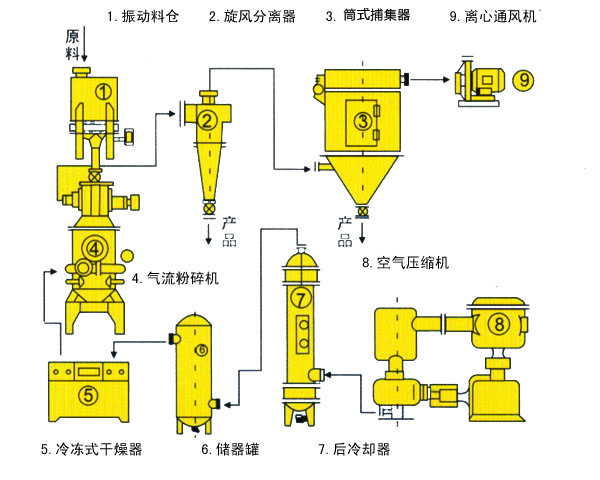 1. 振动料仓 2. 旋风分离器 3. 筒式捕集器 9. 离心通风机

原料

①

②

③

⑨

产品

产品

④

4. 气流粉碎机

8. 空气压缩机

⑦

⑧

⑥

⑤

5. 冷冻式干燥器 6. 储器罐 7. 后冷却器